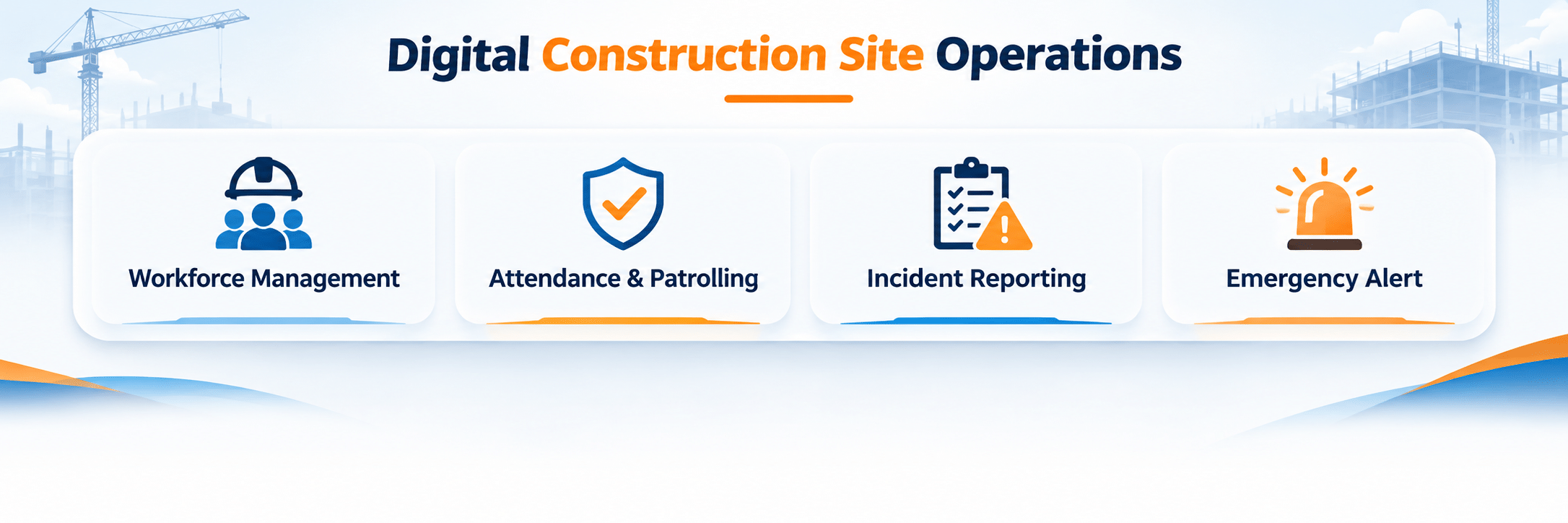 Digital Construction Site Operations

Workforce Management

Attendance & Patrolling

Incident Reporting

Emergency Alert